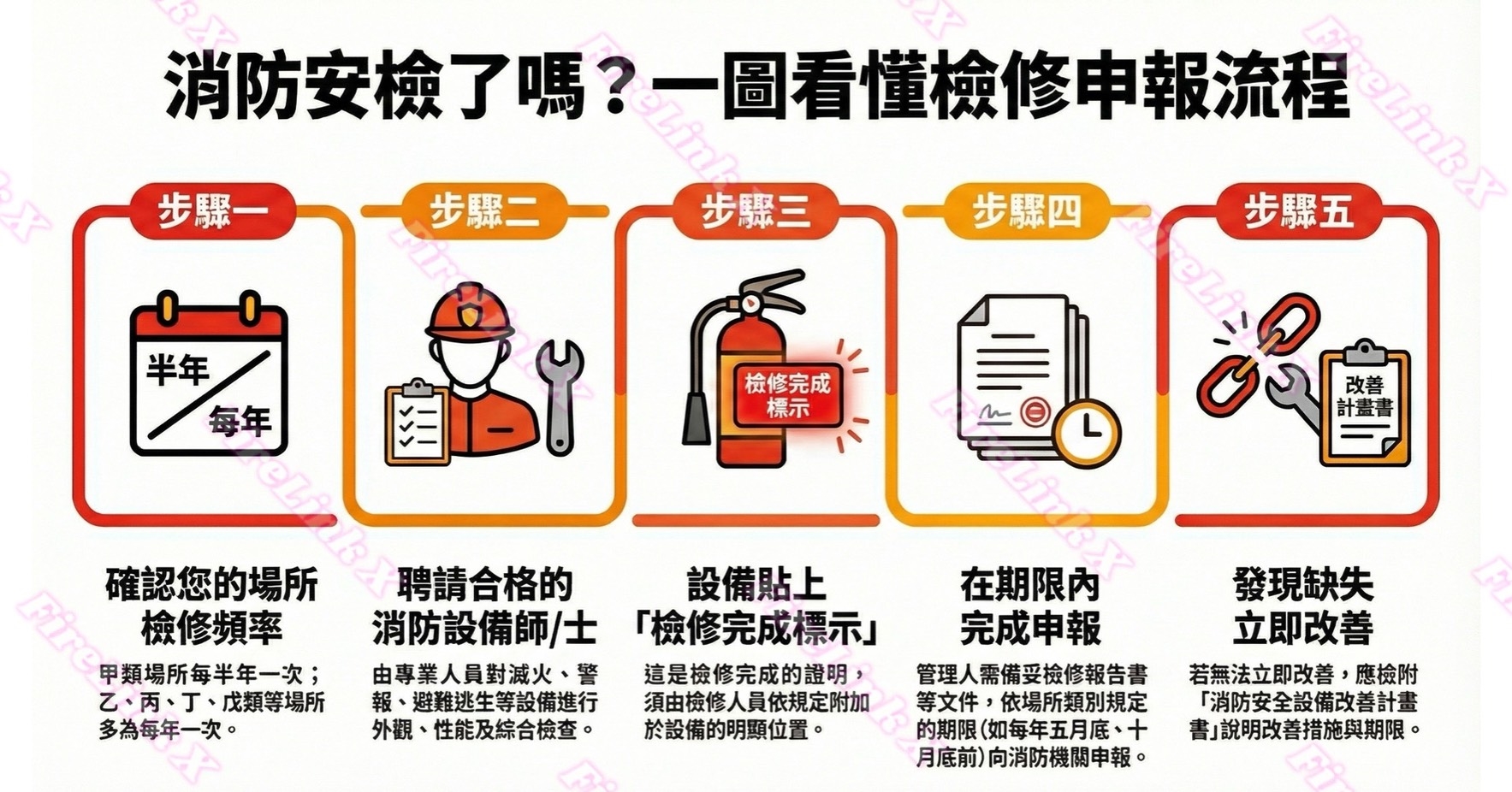 消防安檢了嗎？一圖看懂檢修申報流程

步驟一

半年
每年

確認您的場所檢修頻率

甲類場所每半年一次；乙、丙、丁、戊類等場所多為每年一次。

步驟二

聘請合格的消防設備師/士

由專業人員對滅火、警報、避難逃生等設備進行外觀、性能及綜合檢查。

步驟三

檢修完成標示

設備貼上「檢修完成標示」

這是檢修完成的證明，須由檢修人員依規定附加於設備的明顯位置。

步驟四

在期限內完成申報

管理人需備妥檢修報告書等文件，依場所類別規定的期限(如每年五月底、十月底前)向消防機關申報。

步驟五

改善計畫書

發現缺失立即改善

若無法立即改善，應檢附「消防安全設備改善計畫書」說明改善措施與期限。

FireLinkX